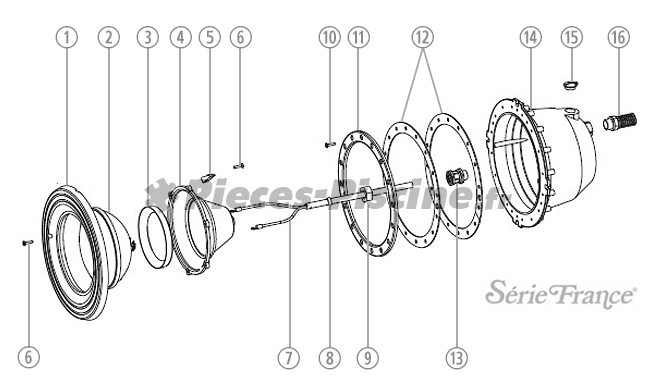 1 2 3 4 5 6 10 11 12 14 15 16

Pieces-Piscine.fr

Série France®

6 7 8 9 13