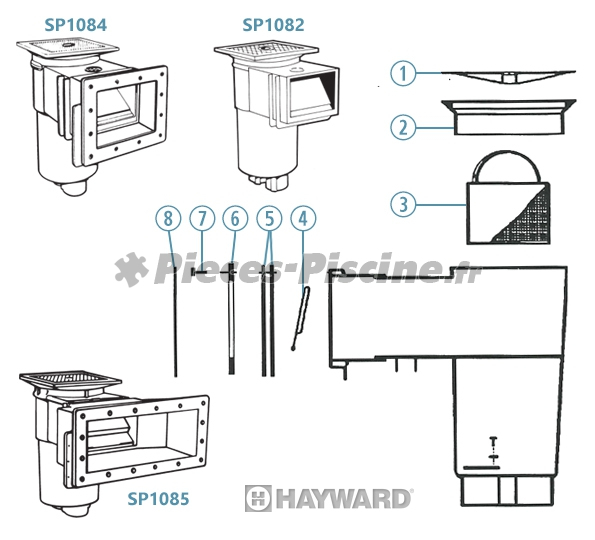 SP1084

SP1082

1

2

3

8 7 6 5 4

Pieces-Piscine.fr

SP1085

HAYWARD