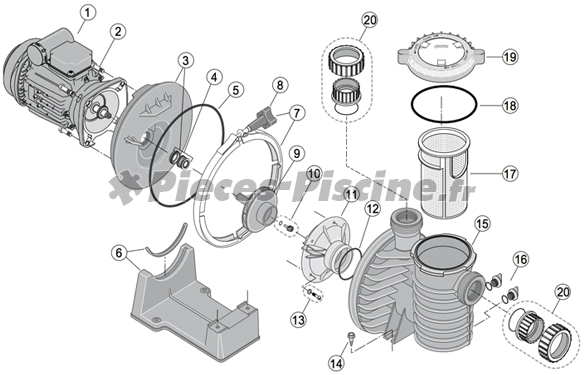 1
2
3
4
5
8
7
9
10
11
12
6
13
14
20
19
18
17
15
16
20
Pieces-Piscine.fr